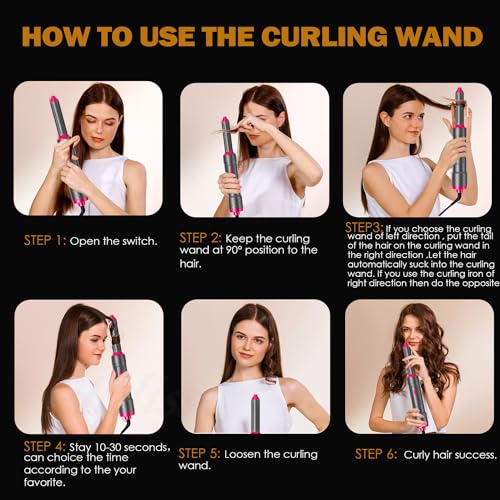 HOW TO USE THE CURLING WAND

STEP 1: Open the switch.

STEP 2: Keep the curling wand at 90° position to the hair.

STEP3: If you choose the curling wand of left direction , put the tail of the hair on the curling wand in the right direction ,Let the hair automatically suck into the curling wand. If you use the curling iron of right direction then do the opposite

STEP 4: Stay 10-30 seconds, can choice the time according to the your favorite.

STEP 5: Loosen the curling wand.

STEP 6: Curly hair success.