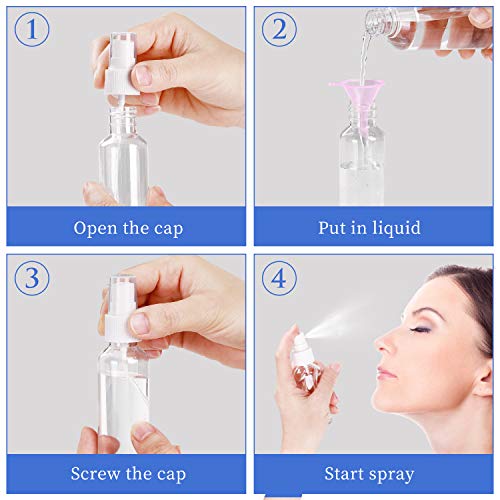 1
Open the cap

2
Put in liquid

3
Screw the cap

4
Start spray