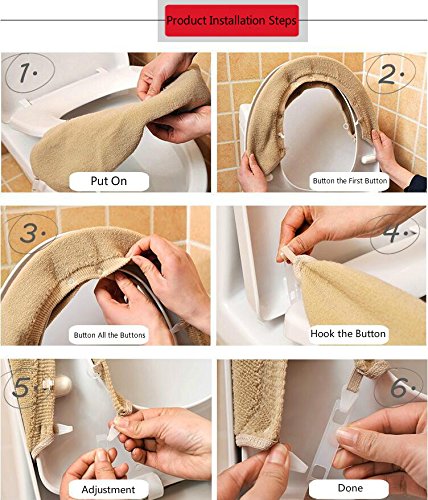 Product Installation Steps

1.

Put On

2.

Button the First Button

3.

Button All the Buttons

4.

Hook the Button

5.

Adjustment

6.

Done