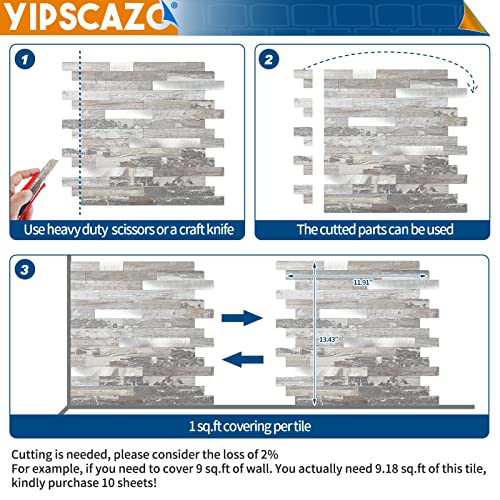 YIPSCAZO®

1
Use heavy duty scissors or a craft knife

2
The cutted parts can be used

3
11.91"
13.43"
1 sq.ft covering per tile

Cutting is needed, please consider the loss of 2%
For example, if you need to cover 9 sq.ft of wall. You actually need 9.18 sq.ft of this tile, kindly purchase 10 sheets!