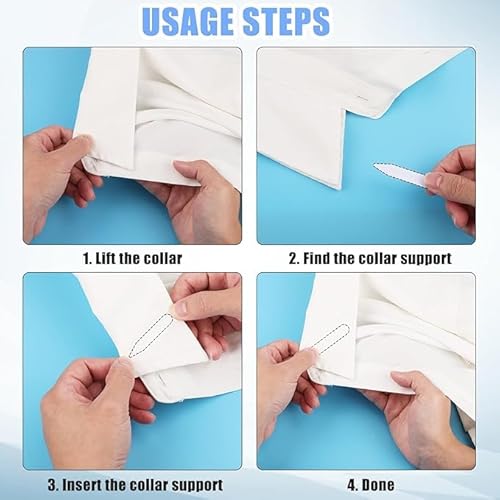 USAGE STEPS

1. Lift the collar

2. Find the collar support

3. Insert the collar support

4. Done