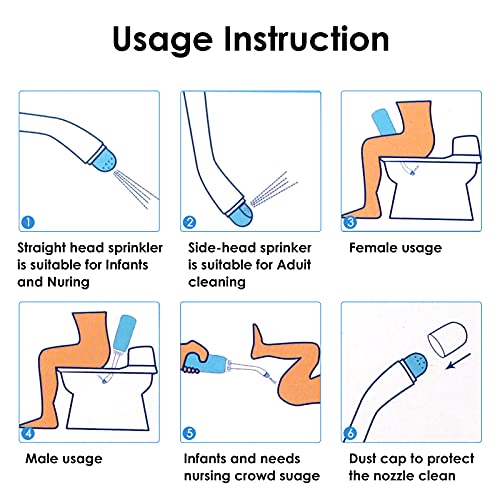 Usage Instruction

1

Straight head sprinkler is suitable for Infants and Nuring

2

Side-head sprinker is suitable for Aduit cleaning

3

Female usage

4

Male usage

5

Infants and needs nursing crowd suage

6

Dust cap to protect the nozzle clean