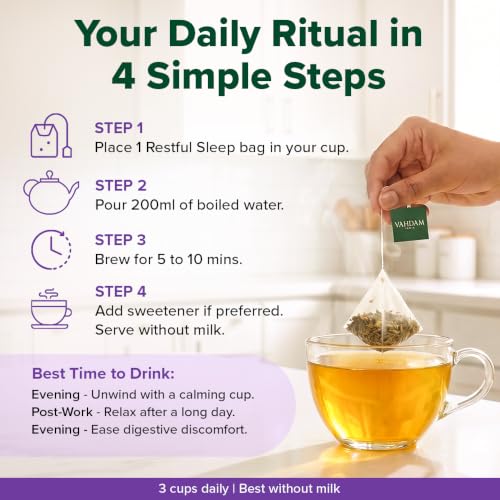 Your Daily Ritual in 4 Simple Steps

STEP 1
Place 1 Restful Sleep bag in your cup.

STEP 2
Pour 200ml of boiled water.

STEP 3
Brew for 5 to 10 mins.

STEP 4
Add sweetener if preferred. Serve without milk.

VAHDAM
INDIA

Best Time to Drink:
Evening - Unwind with a calming cup.
Post-Work - Relax after a long day.
Evening - Ease digestive discomfort.

3 cups daily | Best without milk