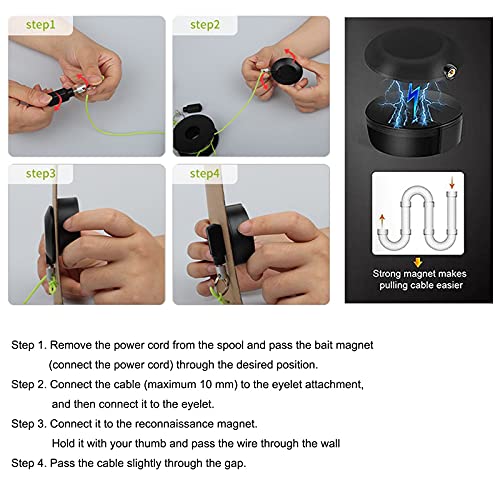 step1

step2

step3

step4

Strong magnet makes pulling cable easier

Step 1. Remove the power cord from the spool and pass the bait magnet (connect the power cord) through the desired position.

Step 2. Connect the cable (maximum 10 mm) to the eyelet attachment, and then connect it to the eyelet.

Step 3. Connect it to the reconnaissance magnet. Hold it with your thumb and pass the wire through the wall

Step 4. Pass the cable slightly through the gap.