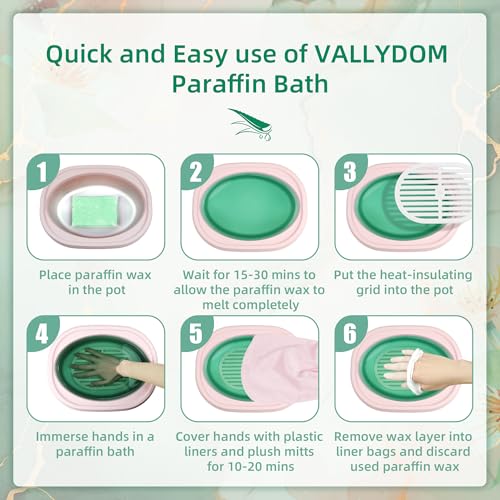 Quick and Easy use of VALLYDOM Paraffin Bath

1

Place paraffin wax in the pot

2

Wait for 15-30 mins to allow the paraffin wax to melt completely

3

Put the heat-insulating grid into the pot

4

Immerse hands in a paraffin bath

5

Cover hands with plastic liners and plush mitts for 10-20 mins

6

Remove wax layer into liner bags and discard used paraffin wax