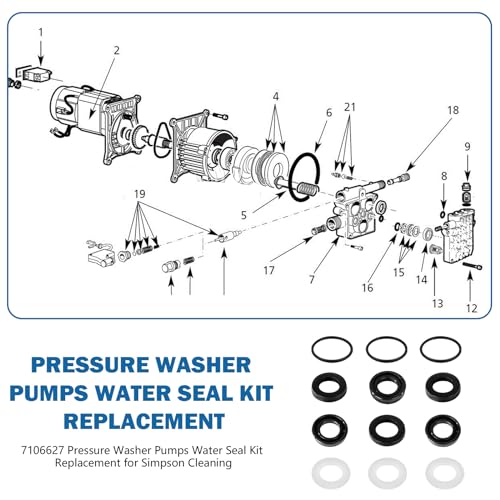 1
2
4
6
21
18
9
8
19
5
17
7
16
15
14
13
12

PRESSURE WASHER PUMPS WATER SEAL KIT REPLACEMENT

7106627 Pressure Washer Pumps Water Seal Kit Replacement for Simpson Cleaning