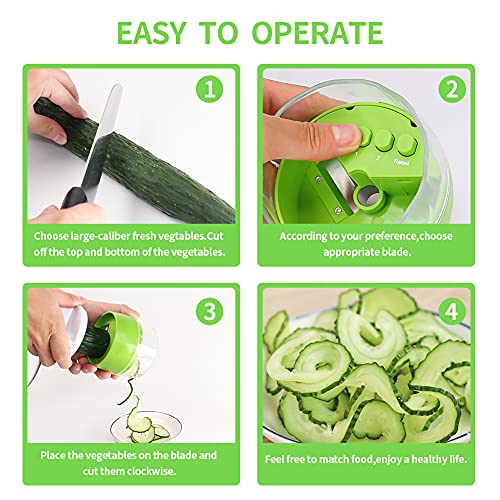 EASY TO OPERATE

1

Choose large-caliber fresh vegtables.Cut off the top and bottom of the vegetables.

2

1 2 Reset

According to your preference,choose appropriate blade.

3

Place the vegetables on the blade and cut them clockwise.

4

Feel free to match food,enjoy a healthy life.