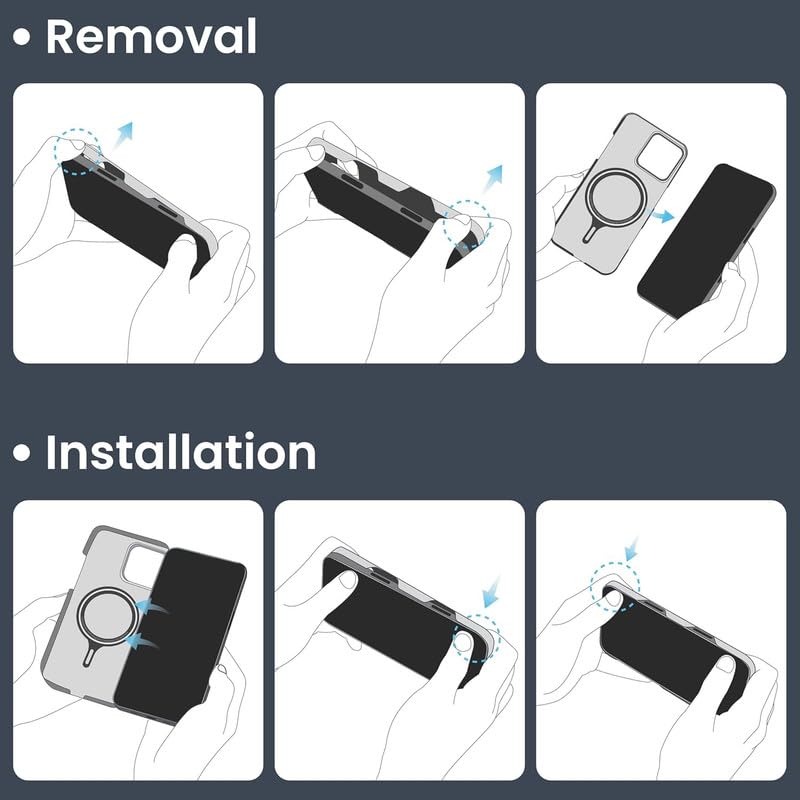 • Removal

• Installation