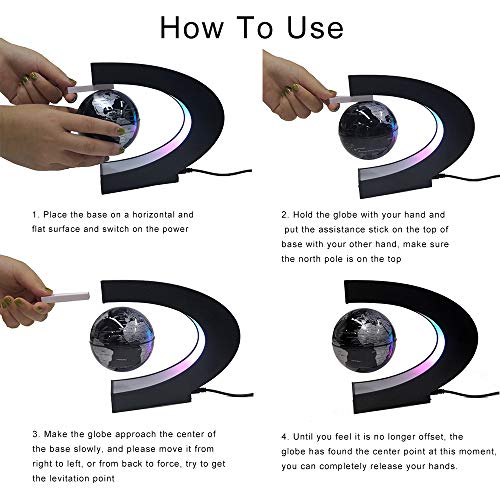 How To Use

1. Place the base on a horizontal and flat surface and switch on the power

2. Hold the globe with your hand and put the assistance stick on the top of base with your other hand, make sure the north pole is on the top

3. Make the globe approach the center of the base slowly, and please move it from right to left, or from back to force, try to get the levitation point

4. Until you feel it is no longer offset, the globe has found the center point at this moment, you can completely release your hands.