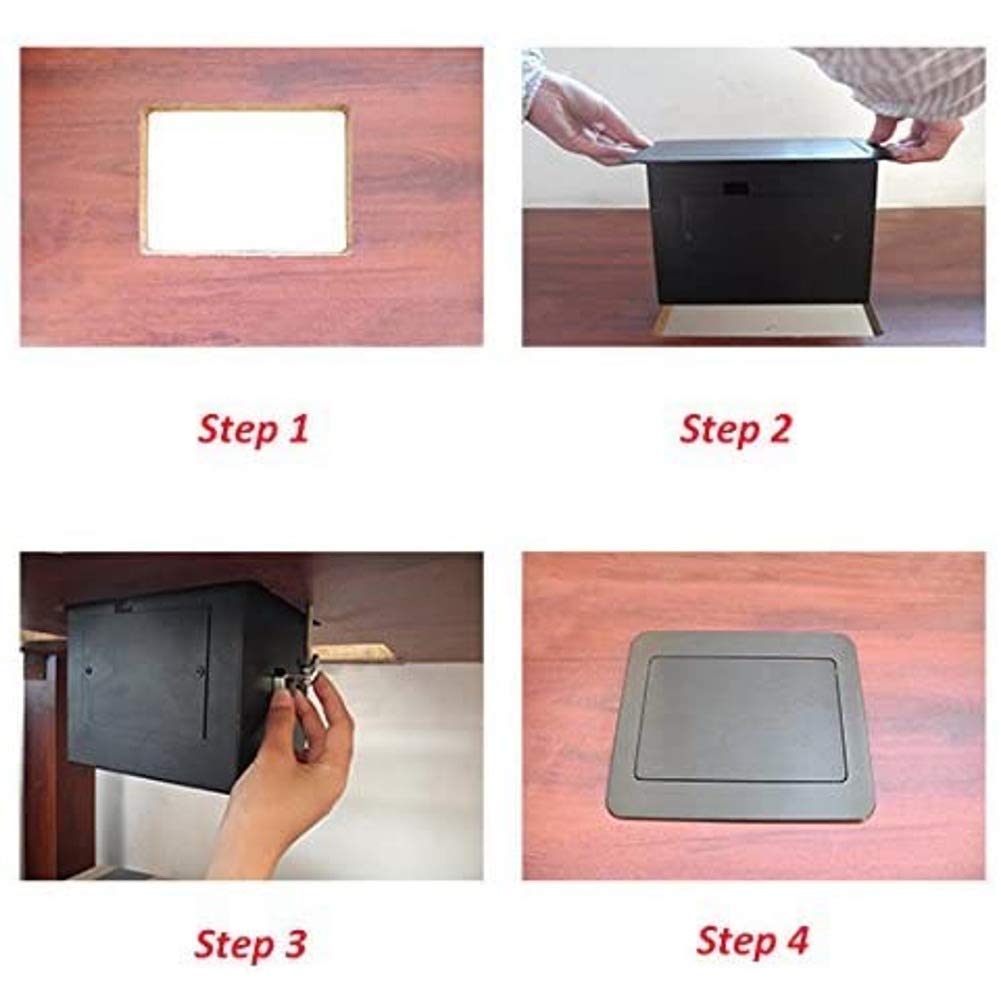 Step 1

Step 2

Step 3

Step 4