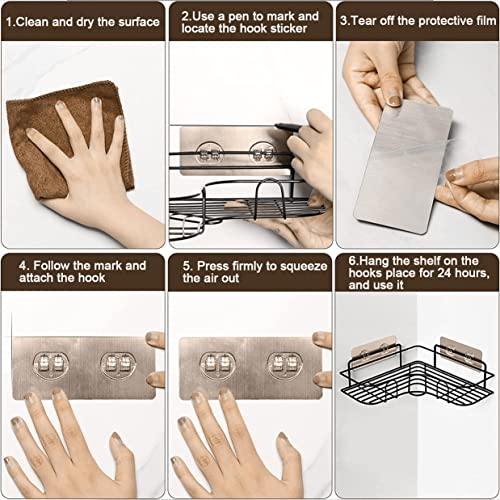 1.Clean and dry the surface

2.Use a pen to mark and locate the hook sticker

3.Tear off the protective film

4. Follow the mark and attach the hook

5. Press firmly to squeeze the air out

6.Hang the shelf on the hooks place for 24 hours, and use it