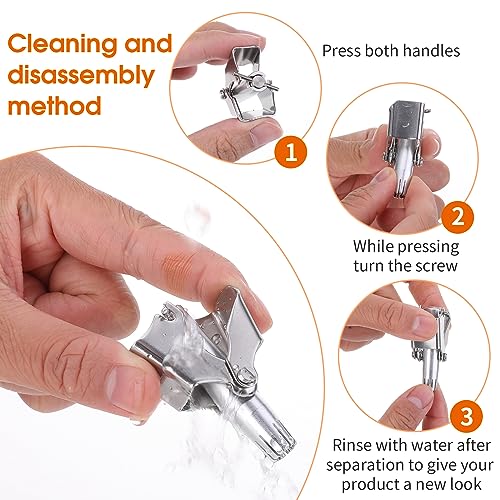 Cleaning and disassembly method

Press both handles

1

2

While pressing turn the screw

3

Rinse with water after separation to give your product a new look