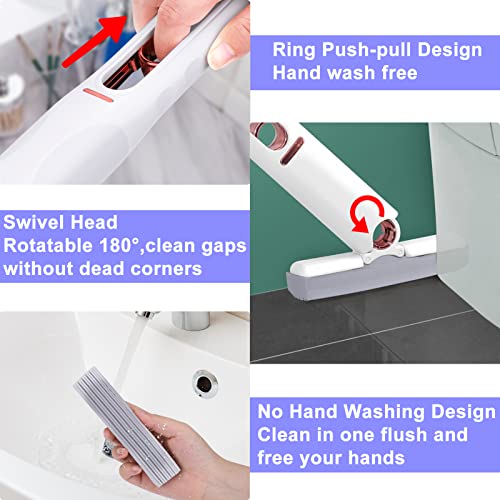 Ring Push-pull Design
Hand wash free

Swivel Head
Rotatable 180°,clean gaps without dead corners

No Hand Washing Design
Clean in one flush and free your hands