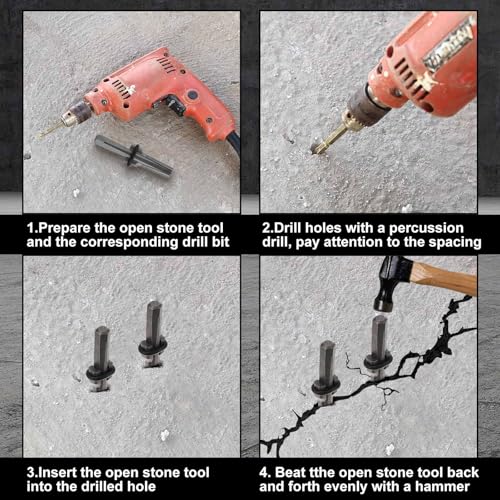 1.Prepare the open stone tool and the corresponding drill bit

2.Drill holes with a percussion drill, pay attention to the spacing

3.Insert the open stone tool into the drilled hole

4. Beat tthe open stone tool back and forth evenly with a hammer