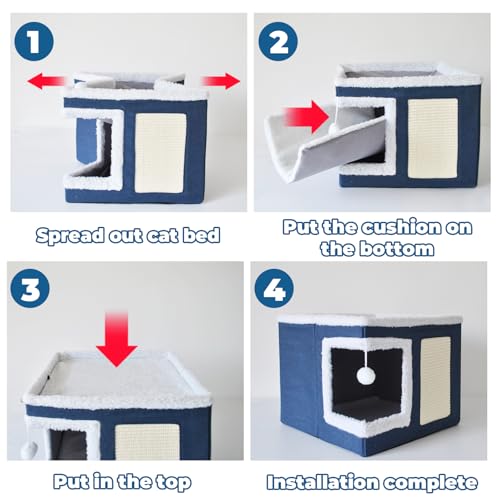 1

Spread out cat bed

2

Put the cushion on the bottom

3

Put in the top

4

Installation complete