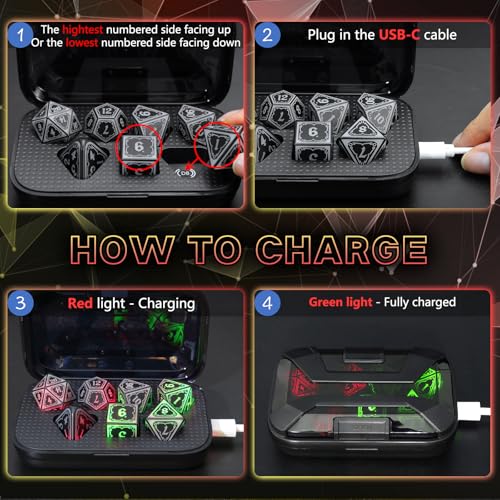 1 The hightest numbered side facing up
Or the lowest numbered side facing down

2 Plug in the USB-C cable

HOW TO CHARGE

3 Red light - Charging

4 Green light - Fully charged