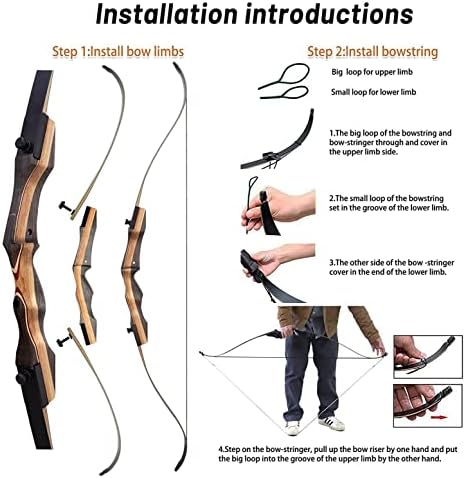 Installation introductions

Step 1:Install bow limbs

Step 2:Install bowstring

Big loop for upper limb

Small loop for lower limb

1.The big loop of the bowstring and bow-stringer through and cover in the upper limb side.

2.The small loop of the bowstring set in the groove of the lower limb.

3.The other side of the bow -stringer cover in the end of the lower limb.

4.Step on the bow-stringer, pull up the bow riser by one hand and put the big loop into the groove of the upper limb by the other hand.