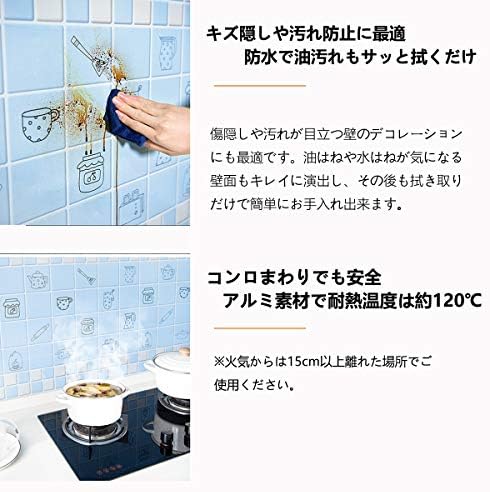 キズ隠しや汚れ防止に最適
防水で油汚れもサッと拭くだけ

傷隠しや汚れが目立つ壁のデコレーションにも最適です。油はねや水はねが気になる壁面もキレイに演出し、その後も拭き取りだけで簡単にお手入れ出来ます。

コンロまわりでも安全
アルミ素材で耐熱温度は約120℃

※火気からは15cm以上離れた場所でご使用ください。