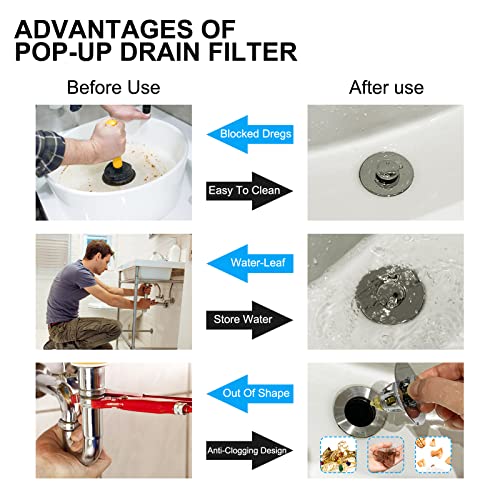 ADVANTAGES OF POP-UP DRAIN FILTER

Before Use

After use

Blocked Dregs

Easy To Clean

Water-Leaf

Store Water

Out Of Shape

Anti-Clogging Design