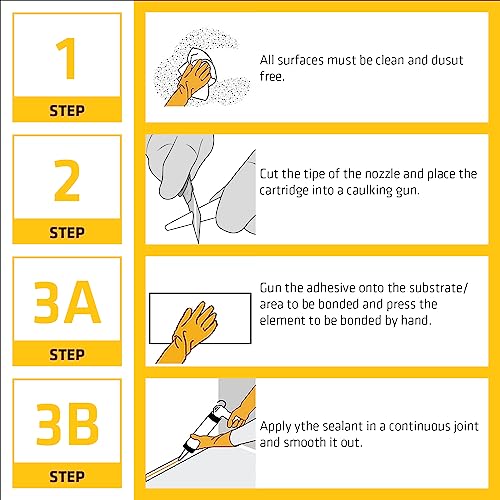 1
STEP

All surfaces must be clean and dusut free.

2
STEP

Cut the tipe of the nozzle and place the cartridge into a caulking gun.

3A
STEP

Gun the adhesive onto the substrate/ area to be bonded and press the element to be bonded by hand.

3B
STEP

Apply ythe sealant in a continuous joint and smooth it out.