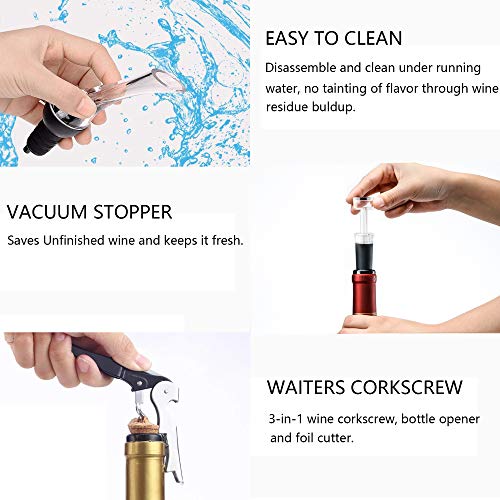 EASY TO CLEAN

Disassemble and clean under running water, no tainting of flavor through wine residue buldup.

VACUUM STOPPER

Saves Unfinished wine and keeps it fresh.

WAITERS CORKSCREW

3-in-1 wine corkscrew, bottle opener and foil cutter.