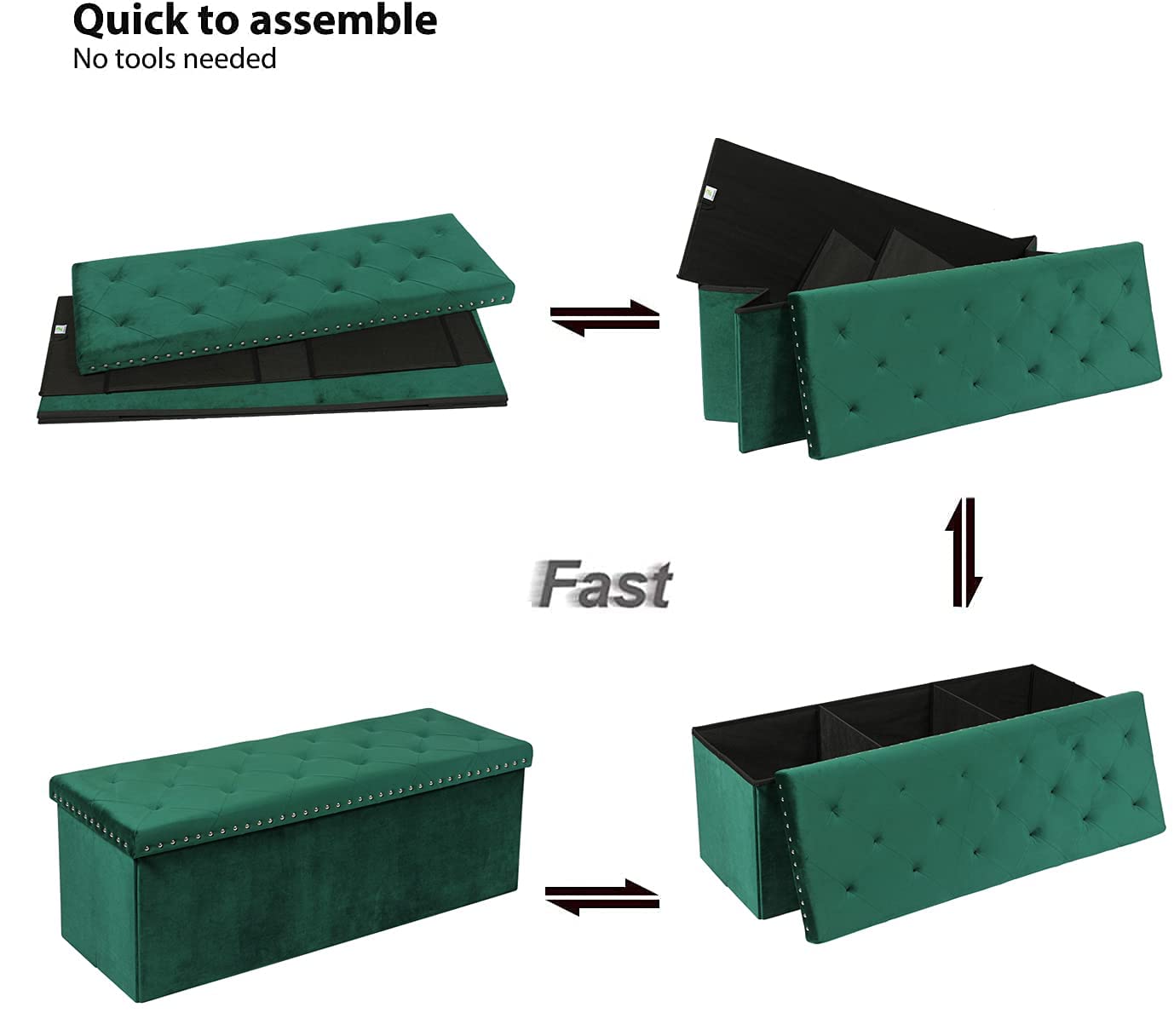 Quick to assemble
No tools needed

Fast