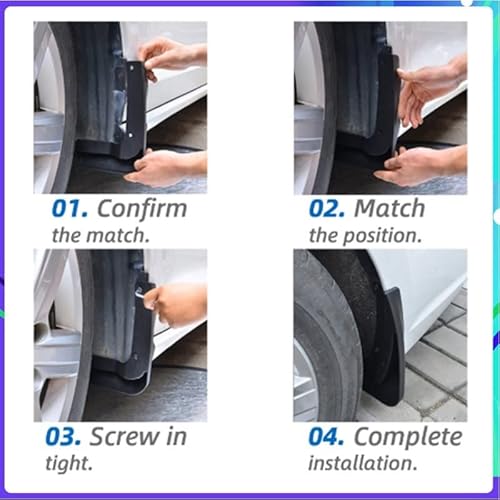 01. Confirm the match.

02. Match the position.

03. Screw in tight.

04. Complete installation.