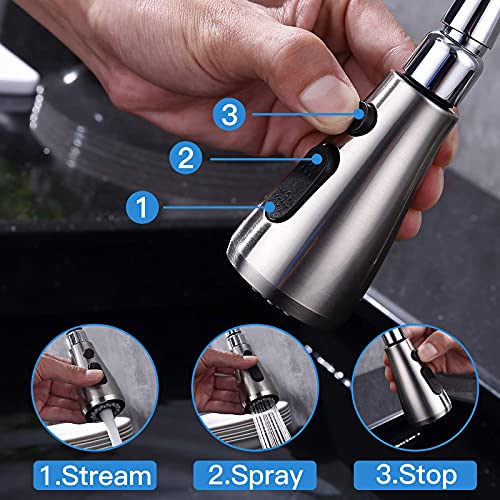 3

2

1

1.Stream

2.Spray

3.Stop