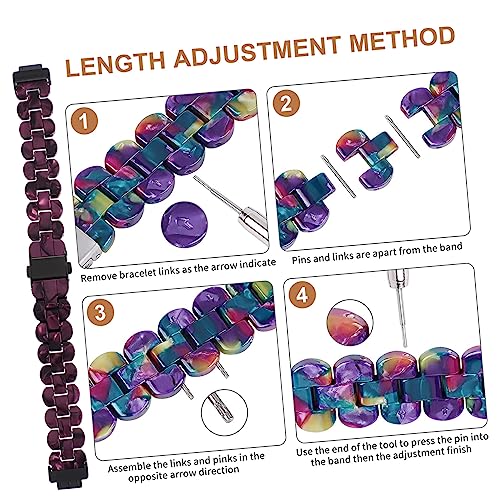 LENGTH ADJUSTMENT METHOD

1

Remove bracelet links as the arrow indicate

2

Pins and links are apart from the band

3

Assemble the links and pinks in the opposite arrow direction

4

Use the end of the tool to press the pin into the band then the adjustment finish