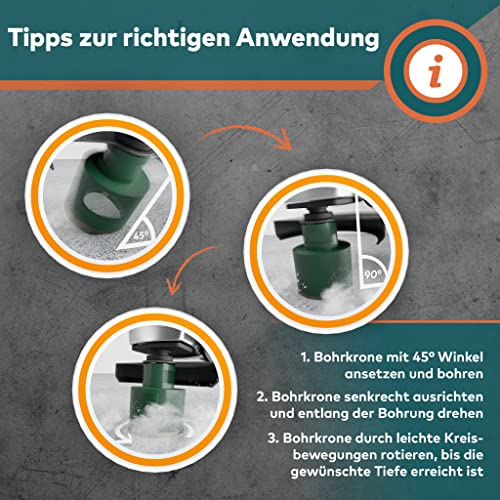 Tipps zur richtigen Anwendung

i

45°

90°

1. Bohrkrone mit 45° Winkel ansetzen und bohren

2. Bohrkrone senkrecht ausrichten und entlang der Bohrung drehen

3. Bohrkrone durch leichte Kreisbewegungen rotieren, bis die gewünschte Tiefe erreicht ist