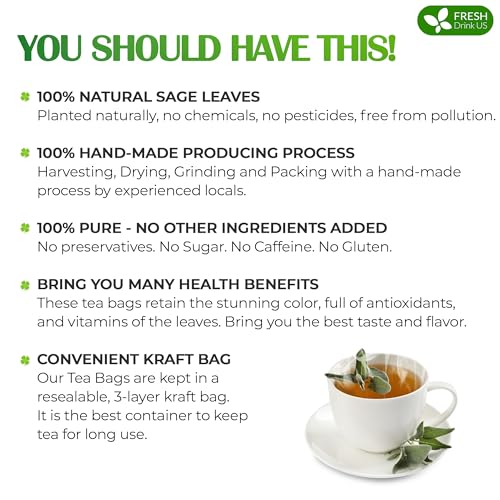 FRESH Drink US

YOU SHOULD HAVE THIS!

100% NATURAL SAGE LEAVES
Planted naturally, no chemicals, no pesticides, free from pollution.

100% HAND-MADE PRODUCING PROCESS
Harvesting, Drying, Grinding and Packing with a hand-made process by experienced locals.

100% PURE - NO OTHER INGREDIENTS ADDED
No preservatives. No Sugar. No Caffeine. No Gluten.

BRING YOU MANY HEALTH BENEFITS
These tea bags retain the stunning color, full of antioxidants, and vitamins of the leaves. Bring you the best taste and flavor.

CONVENIENT KRAFT BAG
Our Tea Bags are kept in a resealable, 3-layer kraft bag. It is the best container to keep tea for long use.