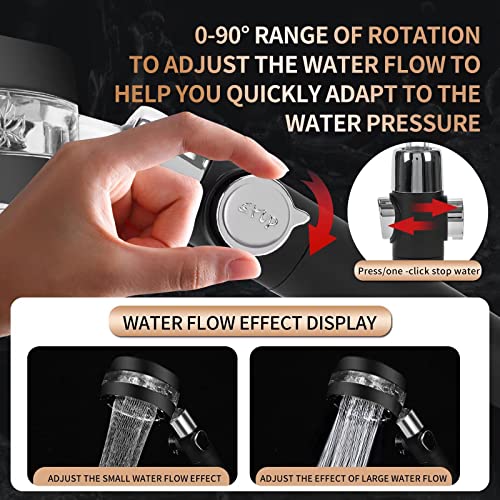 0-90° RANGE OF ROTATION TO ADJUST THE WATER FLOW TO HELP YOU QUICKLY ADAPT TO THE WATER PRESSURE

stop

Press/one -click stop water

WATER FLOW EFFECT DISPLAY

ADJUST THE SMALL WATER FLOW EFFECT

ADJUST THE EFFECT OF LARGE WATER FLOW