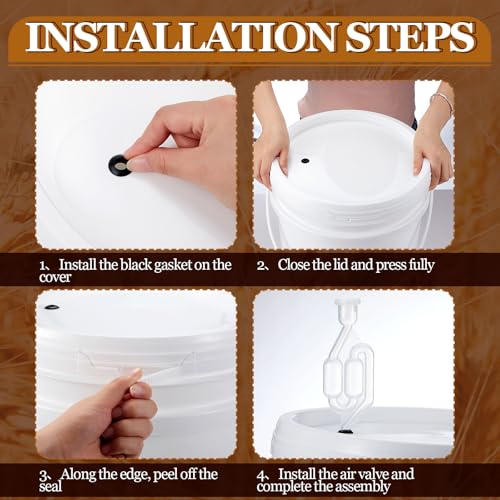 INSTALLATION STEPS

1、Install the black gasket on the cover

2、Close the lid and press fully

3、Along the edge, peel off the seal

4、Install the air valve and complete the assembly