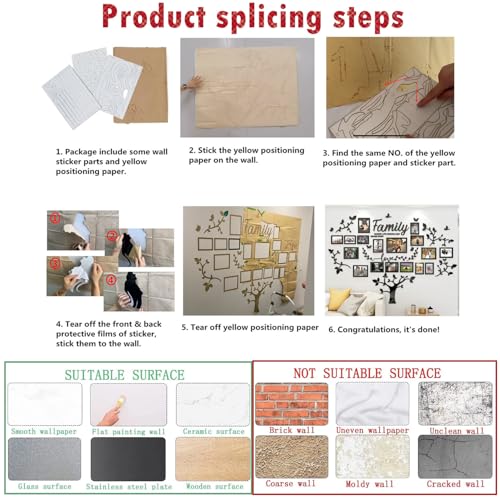 Product splicing steps

1. Package include some wall sticker parts and yellow positioning paper.

2. Stick the yellow positioning paper on the wall.

3. Find the same NO. of the yellow positioning paper and sticker part.

1
2
3
4

4. Tear off the front & back protective films of sticker, stick them to the wall.

Family

5. Tear off yellow positioning paper

Family

6. Congratulations, it's done!

SUITABLE SURFACE

Smooth wallpaper
Flat painting wall
Ceramic surface
Glass surface
Stainless steel plate
Wooden surface

NOT SUITABLE SURFACE

Brick wall
Uneven wallpaper
Unclean wall
Coarse wall
Moldy wall
Cracked wall