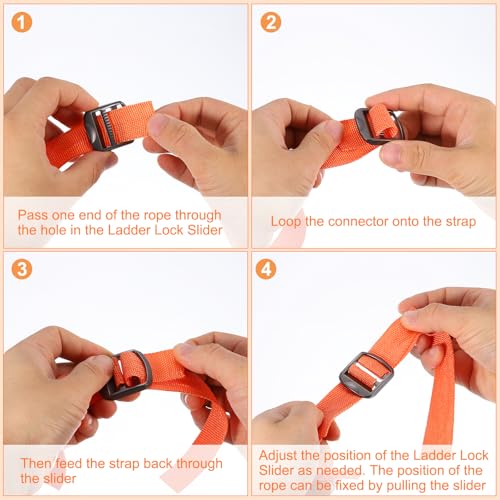 1

Pass one end of the rope through the hole in the Ladder Lock Slider

2

Loop the connector onto the strap

3

Then feed the strap back through the slider

4

Adjust the position of the Ladder Lock Slider as needed. The position of the rope can be fixed by pulling the slider