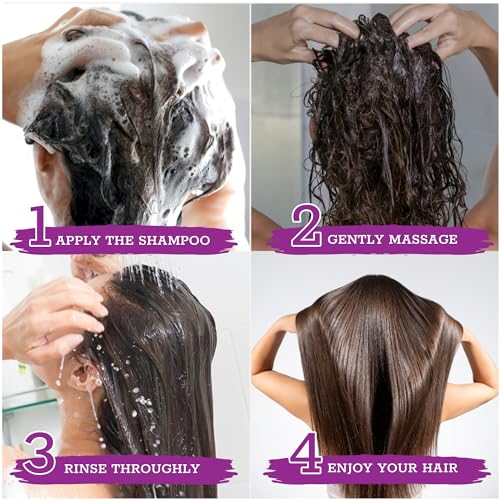 1 APPLY THE SHAMPOO

2 GENTLY MASSAGE

3 RINSE THROUGHLY

4 ENJOY YOUR HAIR