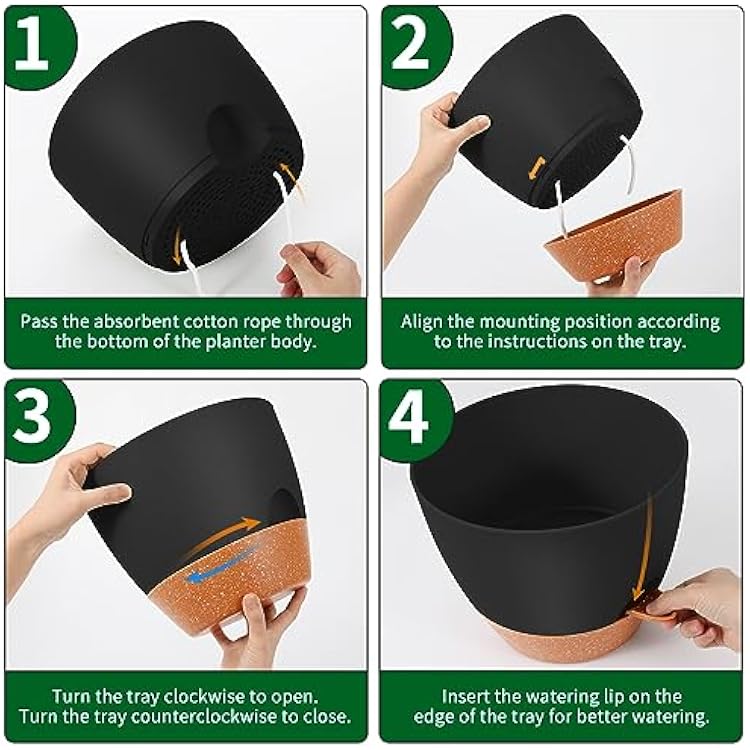 1

Pass the absorbent cotton rope through the bottom of the planter body.

2

Align the mounting position according to the instructions on the tray.

3

Turn the tray clockwise to open.
Turn the tray counterclockwise to close.

4

Insert the watering lip on the edge of the tray for better watering.