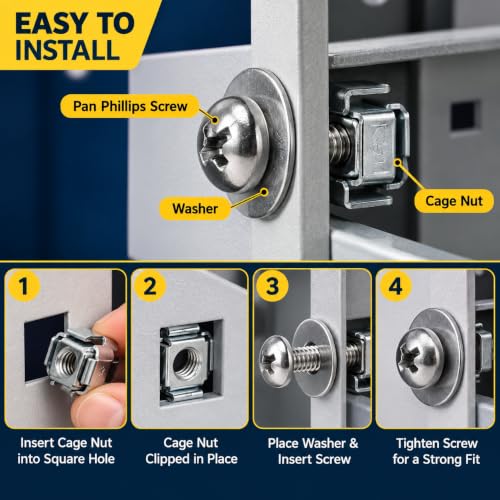 EASY TO INSTALL

Pan Phillips Screw

Washer

Cage Nut

1
Insert Cage Nut into Square Hole

2
Cage Nut Clipped in Place

3
Place Washer & Insert Screw

4
Tighten Screw for a Strong Fit