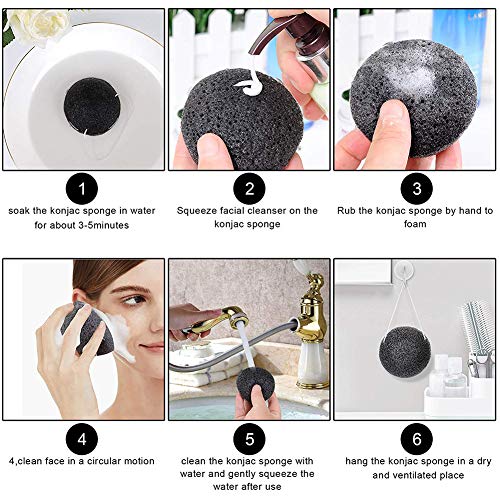 1
soak the konjac sponge in water for about 3-5minutes

2
Squeeze facial cleanser on the konjac sponge

3
Rub the konjac sponge by hand to foam

4
4,clean face in a circular motion

5
clean the konjac sponge with water and gently squeeze the water after use

6
hang the konjac sponge in a dry and ventilated place