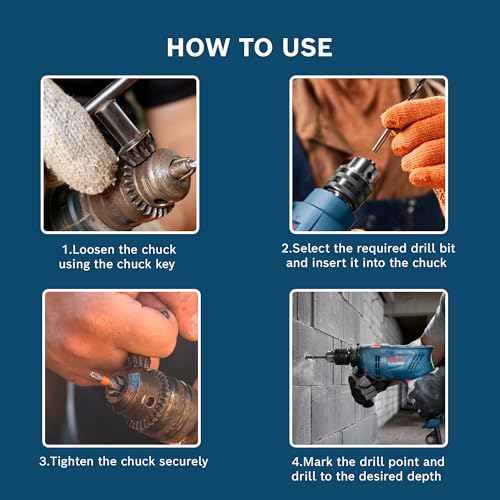 HOW TO USE

1.Loosen the chuck using the chuck key

2.Select the required drill bit and insert it into the chuck

3.Tighten the chuck securely

4.Mark the drill point and drill to the desired depth