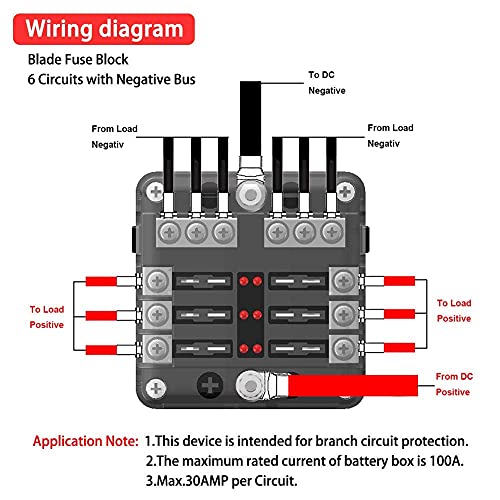 Wiring diagram

Blade Fuse Block
6 Circuits with Negative Bus

To DC Negative

From Load Negativ

From Load Negativ

To Load Positive

To Load Positive

From DC Positive

Application Note: 1.This device is intended for branch circuit protection.
2.The maximum rated current of battery box is 100A.
3.Max.30AMP per Circuit.