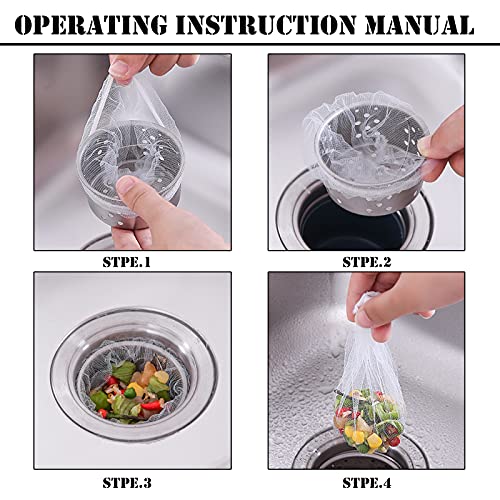 OPERATING INSTRUCTION MANUAL

STPE.1

STPE.2

STPE.3

STPE.4