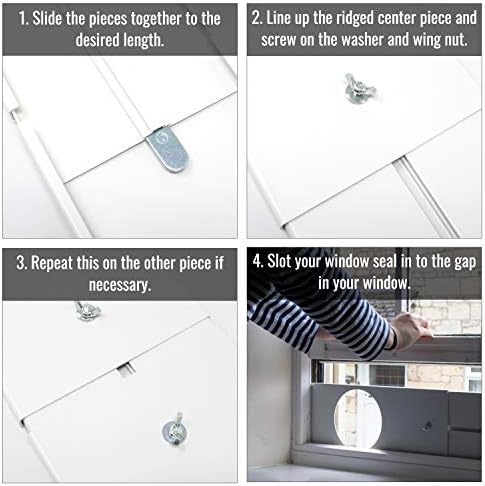 1. Slide the pieces together to the desired length.

2. Line up the ridged center piece and screw on the washer and wing nut.

3. Repeat this on the other piece if necessary.

4. Slot your window seal in to the gap in your window.