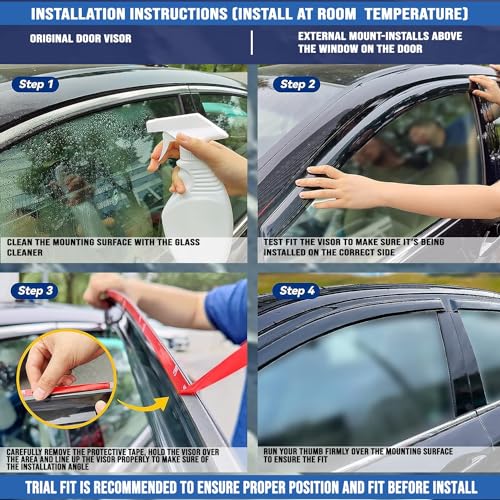 INSTALLATION INSTRUCTIONS (INSTALL AT ROOM TEMPERATURE)

ORIGINAL DOOR VISOR

EXTERNAL MOUNT-INSTALLS ABOVE THE WINDOW ON THE DOOR

Step 1

CLEAN THE MOUNTING SURFACE WITH THE GLASS CLEANER

Step 2

TEST FIT THE VISOR TO MAKE SURE IT'S BEING INSTALLED ON THE CORRECT SIDE

Step 3

CAREFULLY REMOVE THE PROTECTIVE TAPE, HOLD THE VISOR OVER THE AREA AND LINE UP THE VISOR PROPERLY TO MAKE SURE OF THE INSTALLATION ANGLE

Step 4

RUN YOUR THUMB FIRMLY OVER THE MOUNTING SURFACE TO ENSURE THE FIT

TRIAL FIT IS RECOMMENDED TO ENSURE PROPER POSITION AND FIT BEFORE INSTALL