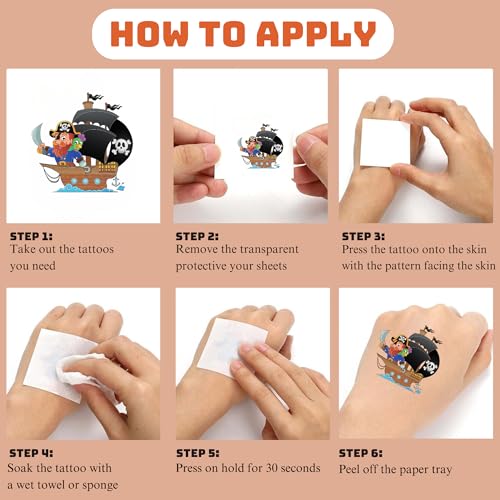 HOW TO APPLY

STEP 1:
Take out the tattoos you need

STEP 2:
Remove the transparent protective your sheets

STEP 3:
Press the tattoo onto the skin with the pattern facing the skin

STEP 4:
Soak the tattoo with a wet towel or sponge

STEP 5:
Press on hold for 30 seconds

STEP 6:
Peel off the paper tray