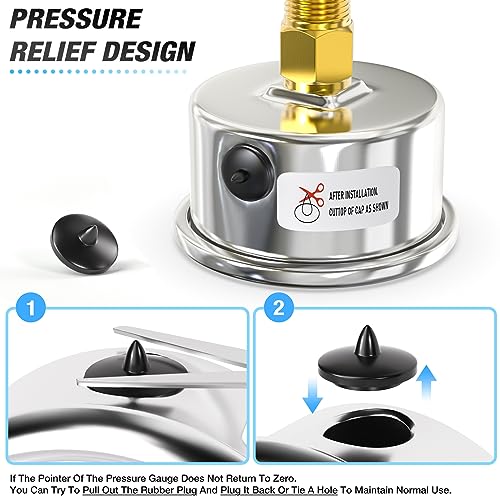 PRESSURE
RELIEF DESIGN

AFTER INSTALLATION
CUTTOP OF CAP AS SHOWN

1

2

If The Pointer Of The Pressure Gauge Does Not Return To Zero.
You Can Try To Pull Out The Rubber Plug And Plug It Back Or Tie A Hole To Maintain Normal Use.