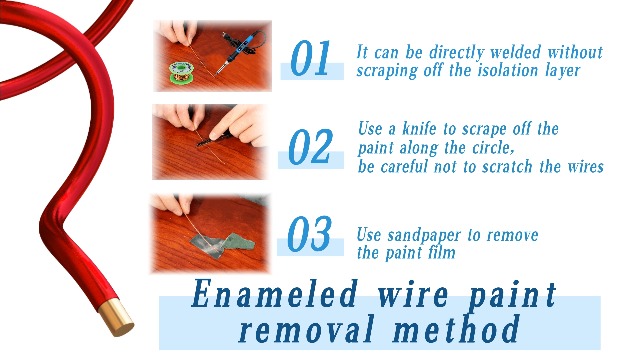 01 It can be directly welded without scraping off the isolation layer

02 Use a knife to scrape off the paint along the circle, be careful not to scratch the wires

03 Use sandpaper to remove the paint film

Enameled wire paint removal method