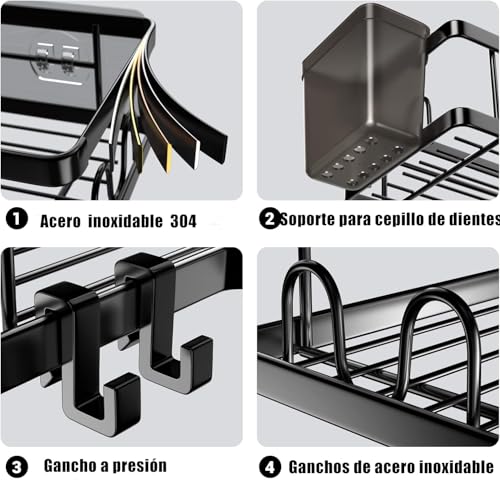 1 Acero inoxidable 304

2 Soporte para cepillo de dientes

3 Gancho a presión

4 Ganchos de acero inoxidable