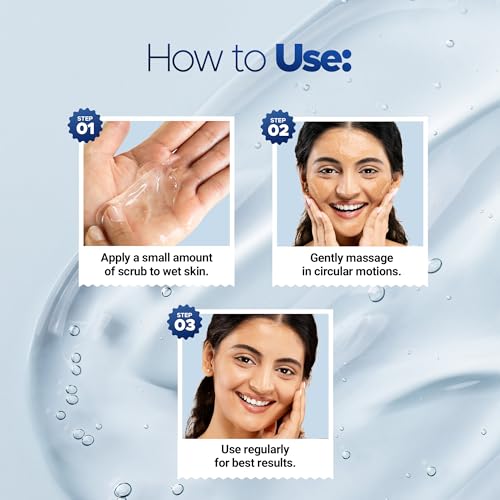 How to Use:

STEP 01

Apply a small amount of scrub to wet skin.

STEP 02

Gently massage in circular motions.

STEP 03

Use regularly for best results.