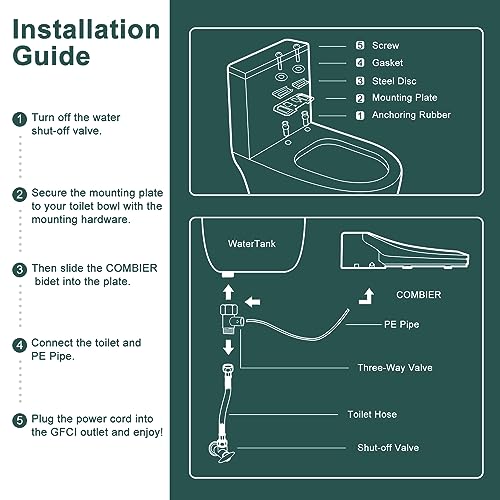 Installation Guide

1 Turn off the water shut-off valve.

2 Secure the mounting plate to your toilet bowl with the mounting hardware.

3 Then slide the COMBIER bidet into the plate.

4 Connect the toilet and PE Pipe.

5 Plug the power cord into the GFCI outlet and enjoy!

5 Screw
4 Gasket
3 Steel Disc
2 Mounting Plate
1 Anchoring Rubber

WaterTank

COMBIER

PE Pipe

Three-Way Valve

Toilet Hose

Shut-off Valve